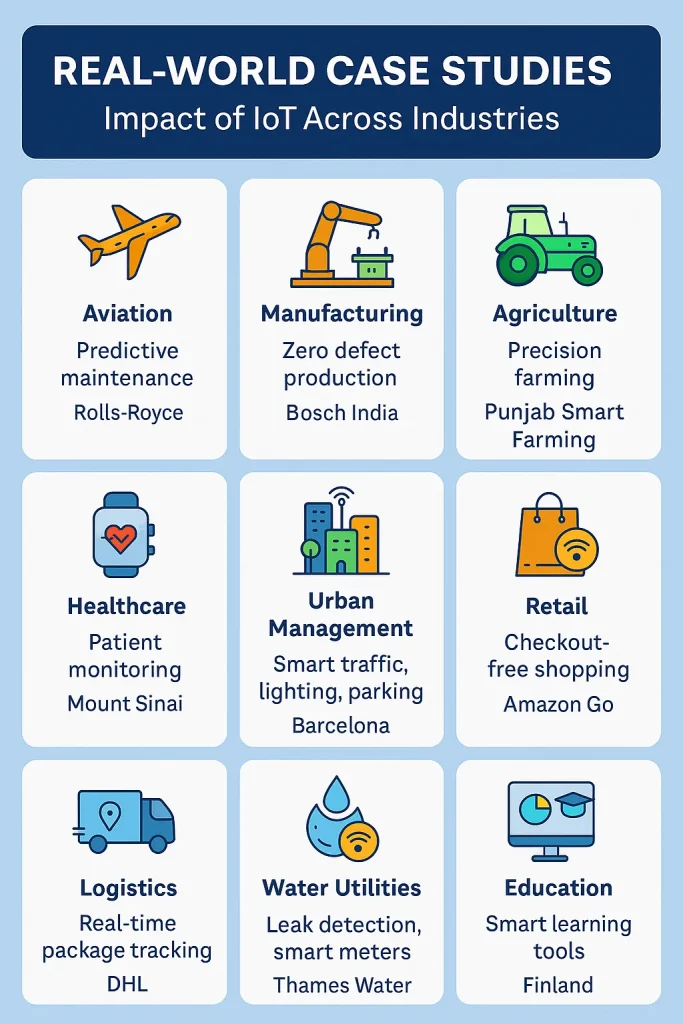 REAL-WORLD CASE STUDIES
Impact of IoT Across Industries

Aviation
Predictive maintenance
Rolls-Royce

Manufacturing
Zero defect production
Bosch India

Agriculture
Precision farming
Punjab Smart Farming

Healthcare
Patient monitoring
Mount Sinai

Urban Management
Smart traffic, lighting, parking
Barcelona

Retail
Checkout-free shopping
Amazon Go

Logistics
Real-time package tracking
DHL

Water Utilities
Leak detection, smart meters
Thames Water

Education
Smart learning tools
Finland