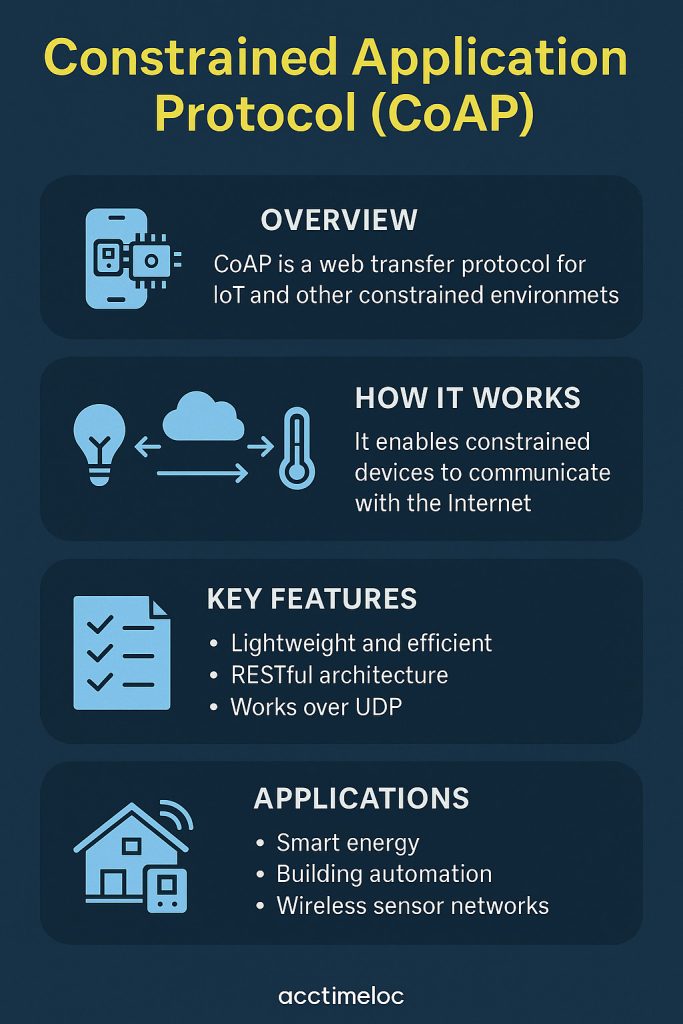 Constrained Application Protocol (CoAP)

OVERVIEW

CoAP is a web transfer protocol for IoT and other constrained environmets

HOW IT WORKS

It enables constrained devices to communicate with the Internet

KEY FEATURES

• Lightweight and efficient
• RESTful architecture
• Works over UDP

APPLICATIONS

• Smart energy
• Building automation
• Wireless sensor networks

acctimeloc